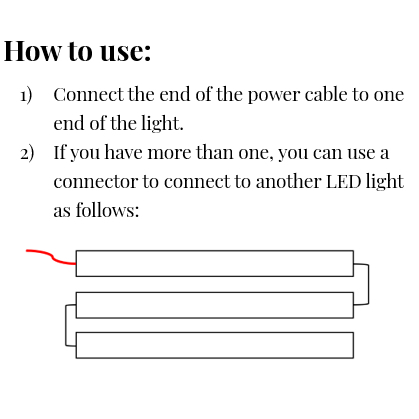 How to use:

1) Connect the end of the power cable to one end of the light.

2) If you have more than one, you can use a connector to connect to another LED light as follows: